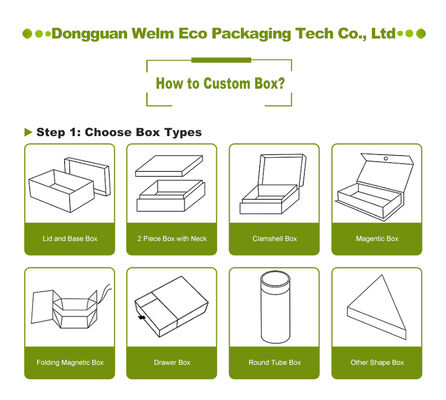 Dongguan Welm Eco Packaging Tech Co., Ltd

How to Custom Box?

Step 1: Choose Box Types

Lid and Base Box

2 Piece Box with Neck

Clamshell Box

Magentic Box

Folding Magnetic Box

Drawer Box

Round Tube Box

Other Shape Box